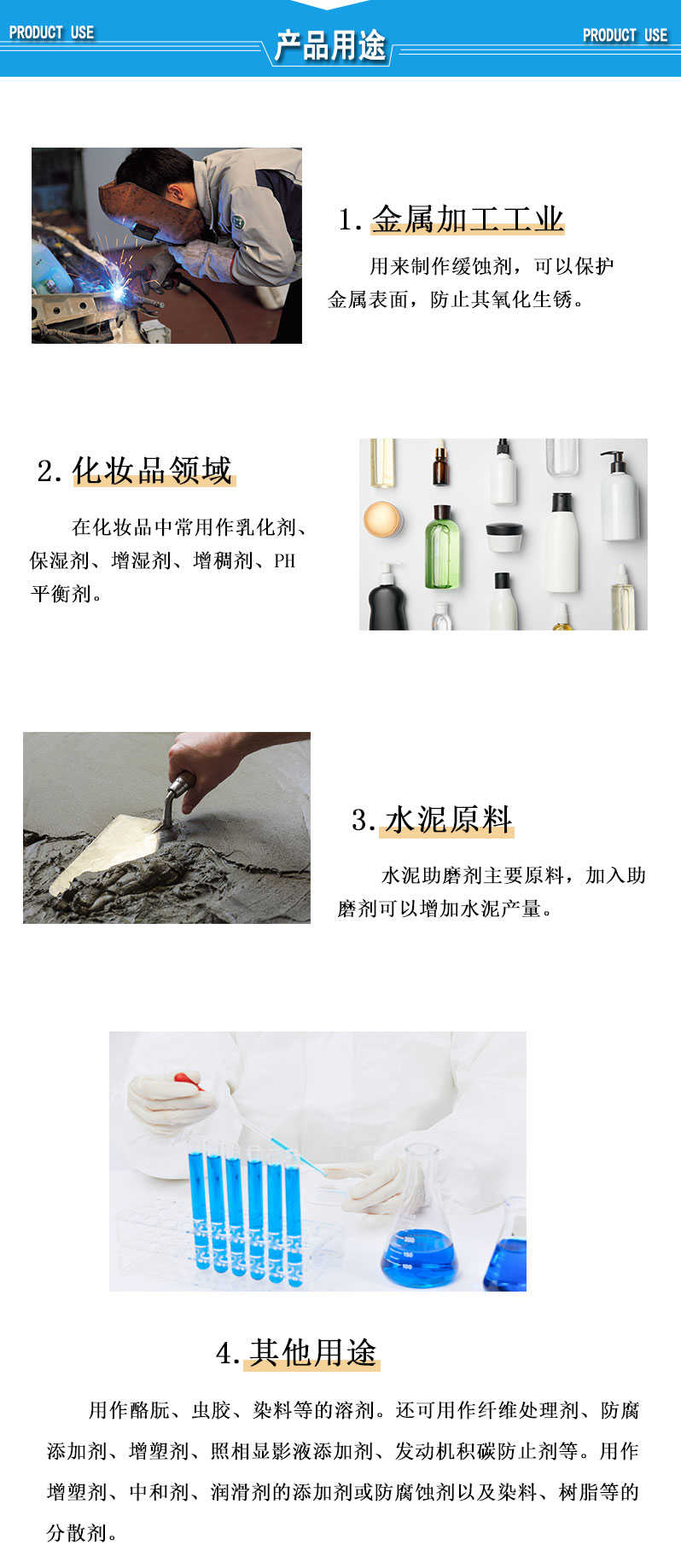 PRODUCT USE

产品用途

PRODUCT USE

1. 金属加工工业

用来制作缓蚀剂，可以保护金属表面，防止其氧化生锈。

2. 化妆品领域

在化妆品中常用作乳化剂、保湿剂、增湿剂、增稠剂、PH平衡剂。

3. 水泥原料

水泥助磨剂主要原料，加入助磨剂可以增加水泥产量。

4. 其他用途

用作酪朊、虫胶、染料等的溶剂。还可用作纤维处理剂、防腐添加剂、增塑剂、照相显影液添加剂、发动机积碳防止剂等。用作增塑剂、中和剂、润滑剂的添加剂或防腐蚀剂以及染料、树脂等的分散剂。